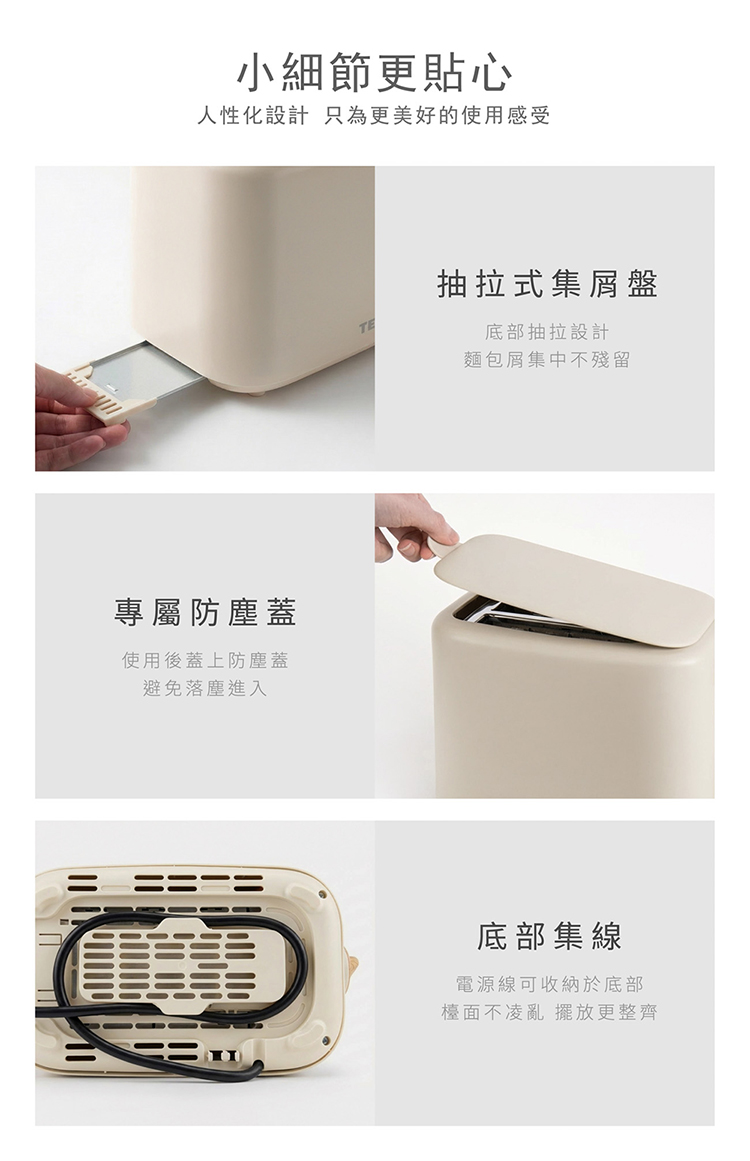 小細節更貼心

人性化設計 只為更美好的使用感受

TE

抽拉式集屑盤

底部抽拉設計
麵包屑集中不殘留

專屬防塵蓋

使用後蓋上防塵蓋
避免落塵進入

底部集線

電源線可收納於底部
檯面不凌亂 擺放更整齊