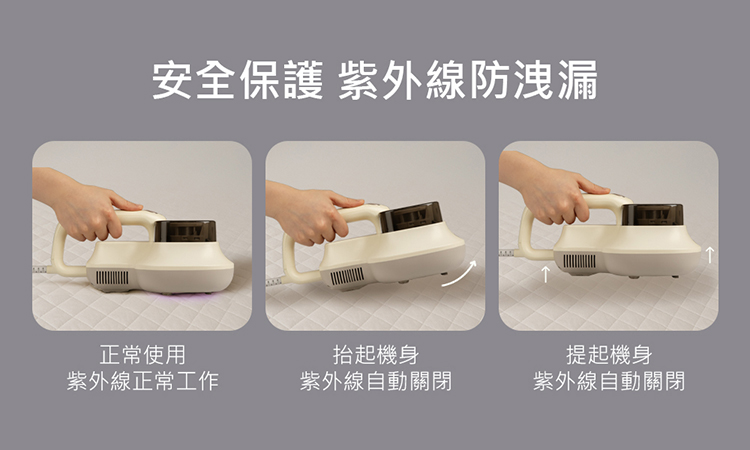 安全保護 紫外線防洩漏

正常使用
紫外線正常工作

抬起機身
紫外線自動關閉

提起機身
紫外線自動關閉