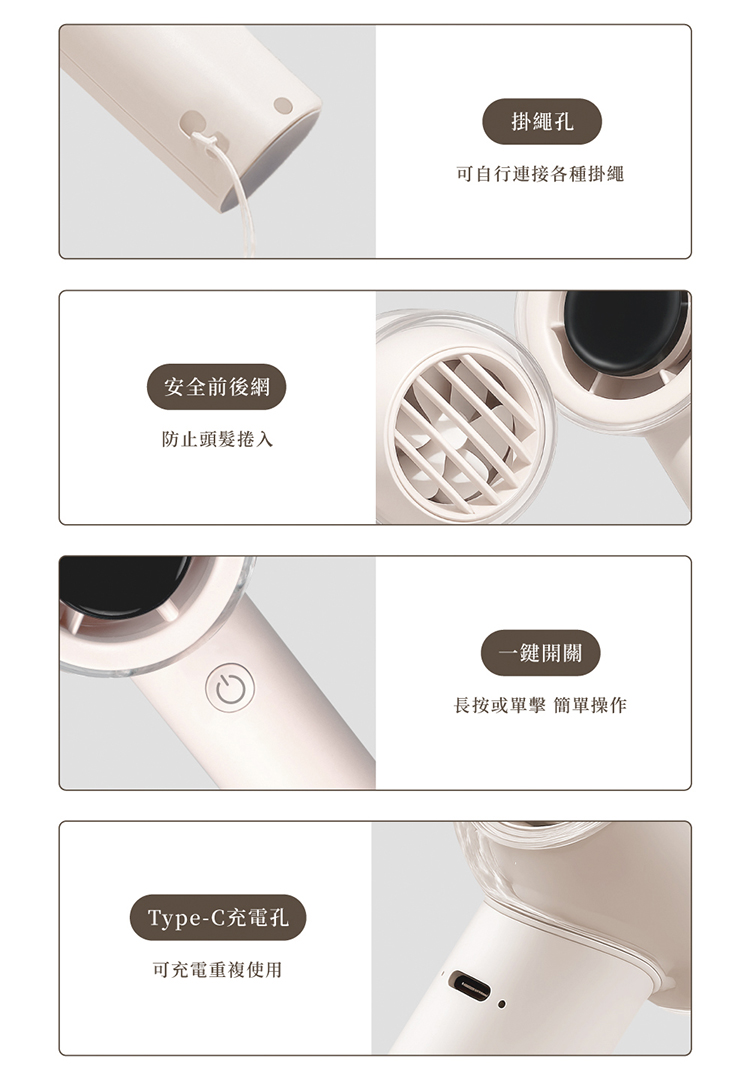 掛繩孔

可自行連接各種掛繩

安全前後網

防止頭髮捲入

一鍵開關

長按或單擊 簡單操作

Type-C充電孔

可充電重複使用